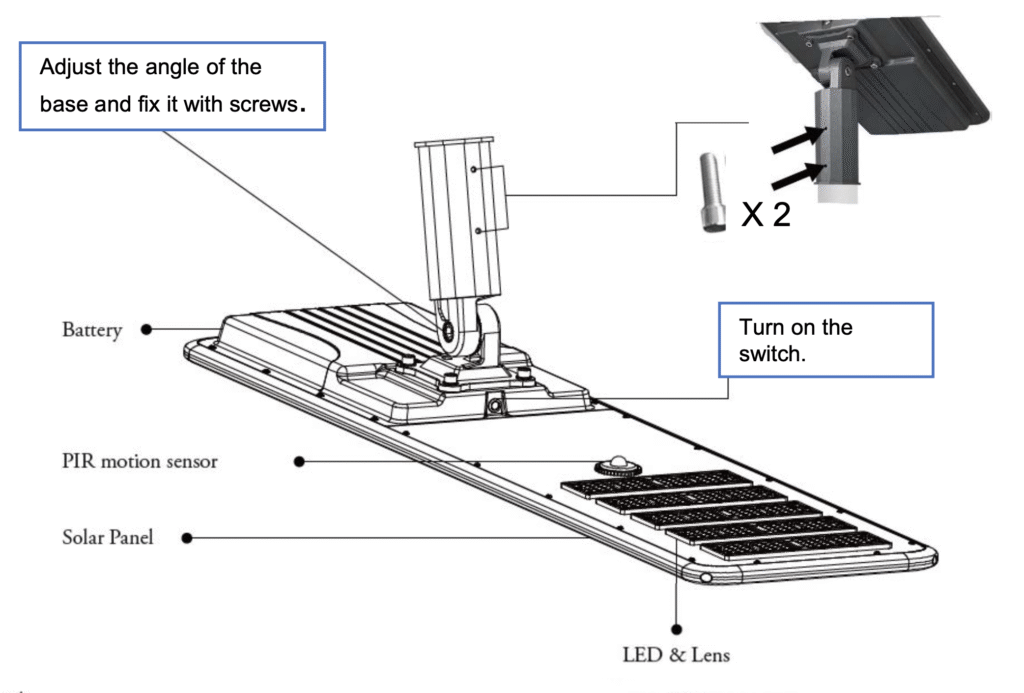 Adjust the angle of the base and fix it with screws.

X 2

Battery

Turn on the switch.

PIR motion sensor

Solar Panel

LED & Lens